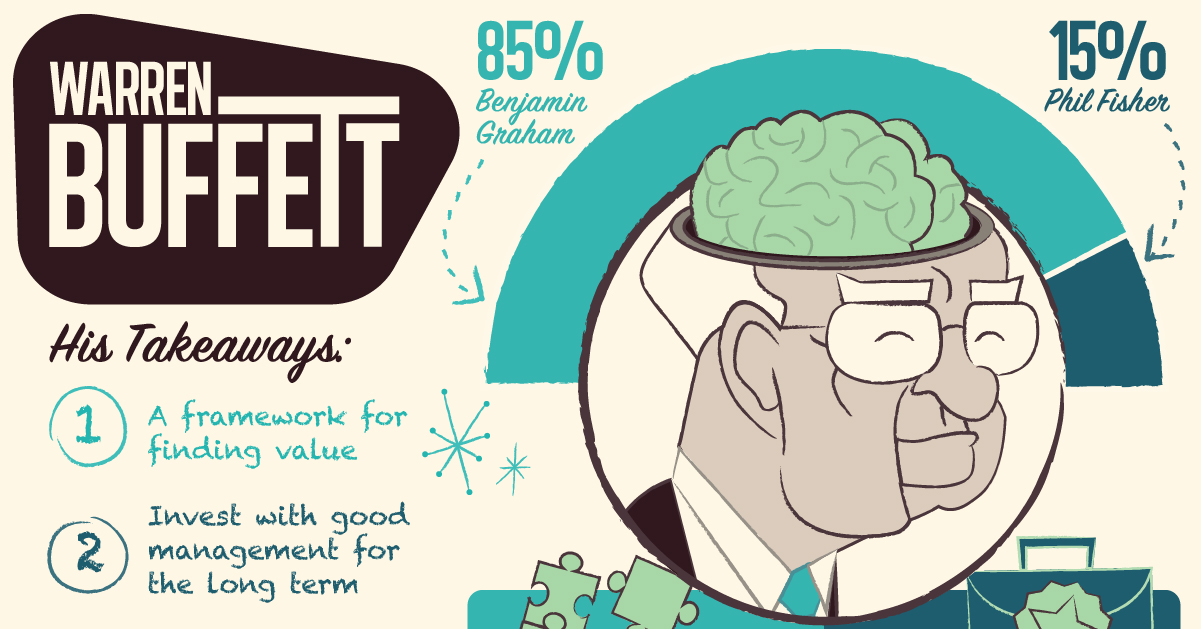 WARREN BUFFETT

85%
Benjamin Graham

15%
Phil Fisher

His Takeaways:

1 A framework for finding value

2 Invest with good management for the long term